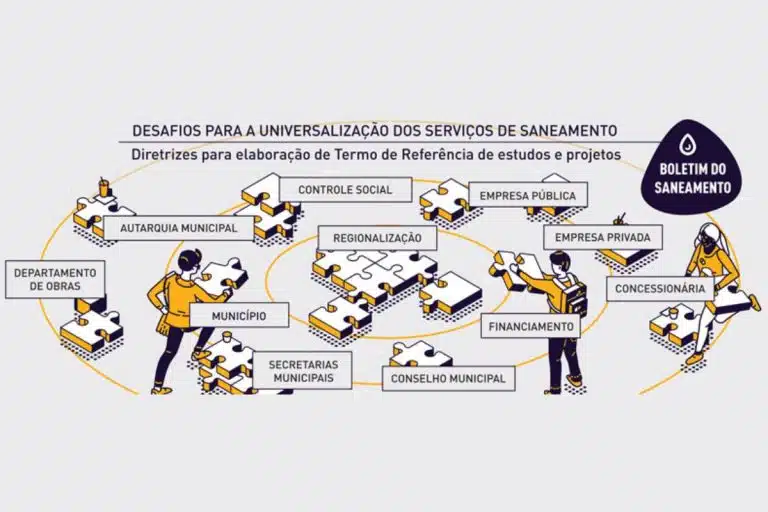 DESAFIOS PARA A UNIVERSALIZAÇÃO DOS SERVIÇOS DE SANEAMENTO

Diretrizes para elaboração de Termo de Referência de estudos e projetos

BOLETIM DO SANEAMENTO

CONTROLE SOCIAL

EMPRESA PÚBLICA

AUTARQUIA MUNICIPAL

REGIONALIZAÇÃO

EMPRESA PRIVADA

DEPARTAMENTO DE OBRAS

CONCESSIONÁRIA

MUNICÍPIO

FINANCIAMENTO

SECRETARIAS MUNICIPAIS

CONSELHO MUNICIPAL